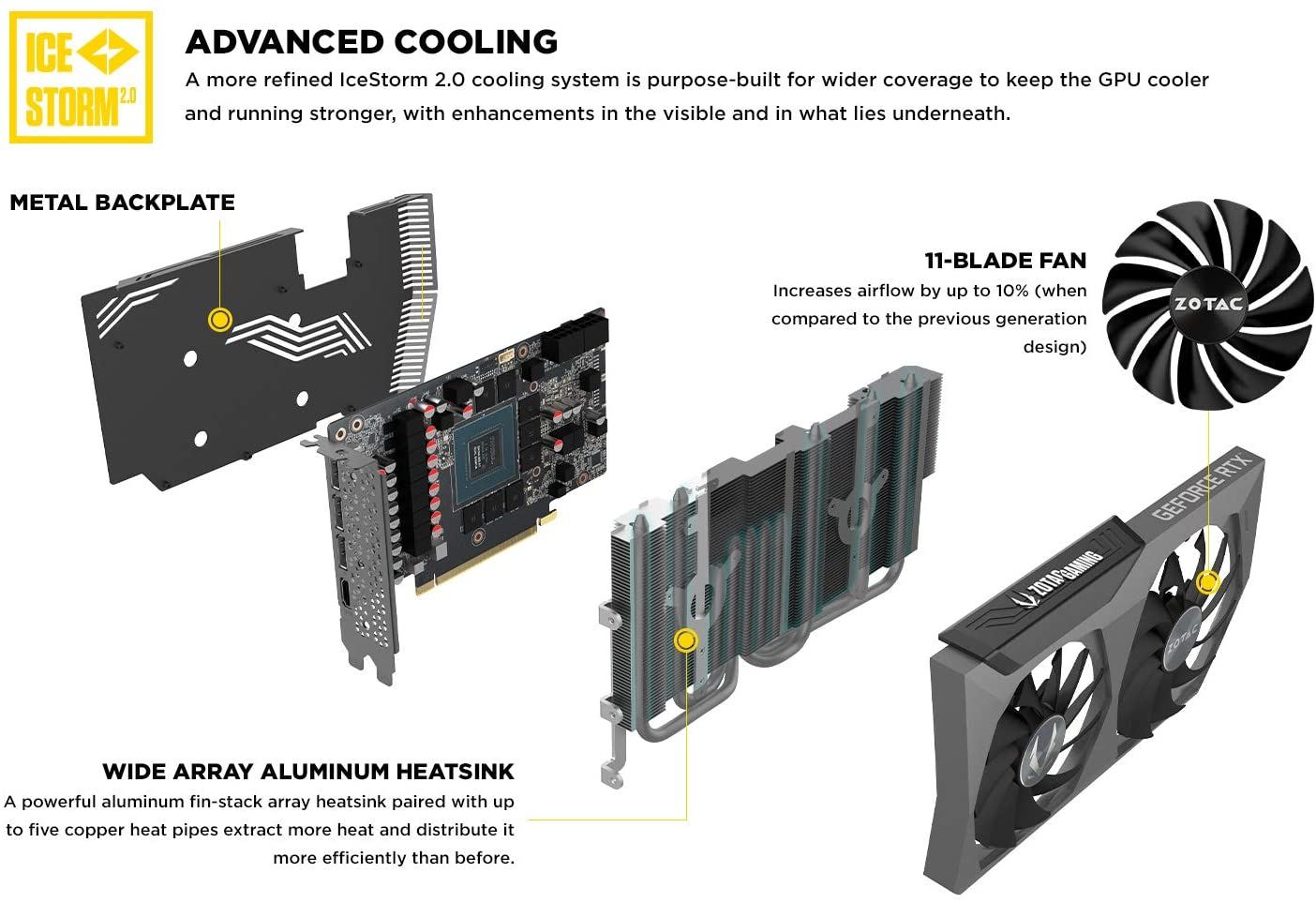 ICE STORM 2.0

ADVANCED COOLING
A more refined IceStorm 2.0 cooling system is purpose-built for wider coverage to keep the GPU cooler and running stronger, with enhancements in the visible and in what lies underneath.

METAL BACKPLATE

11-BLADE FAN
Increases airflow by up to 10% (when compared to the previous generation design)

ZOTAC

GEFORCE RTX

ZOTAC GAMING

ZOTAC

WIDE ARRAY ALUMINUM HEATSINK
A powerful aluminum fin-stack array heatsink paired with up to five copper heat pipes extract more heat and distribute it more efficiently than before.